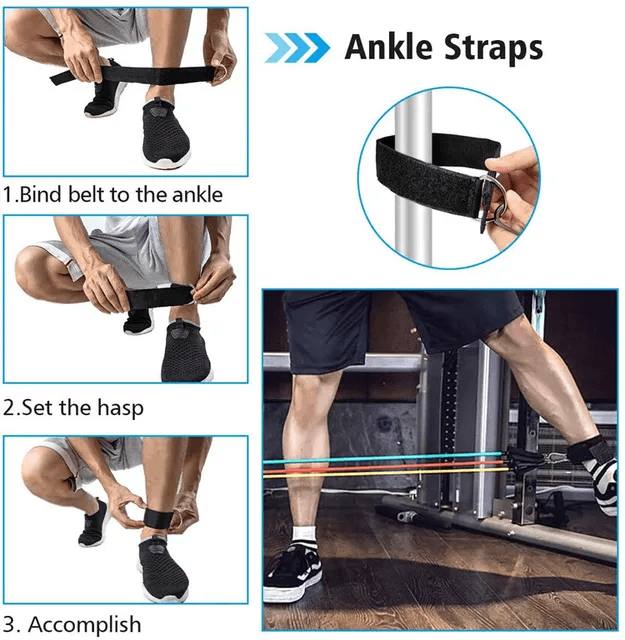 Ankle Straps

1.Bind belt to the ankle

2.Set the hasp

3. Accomplish